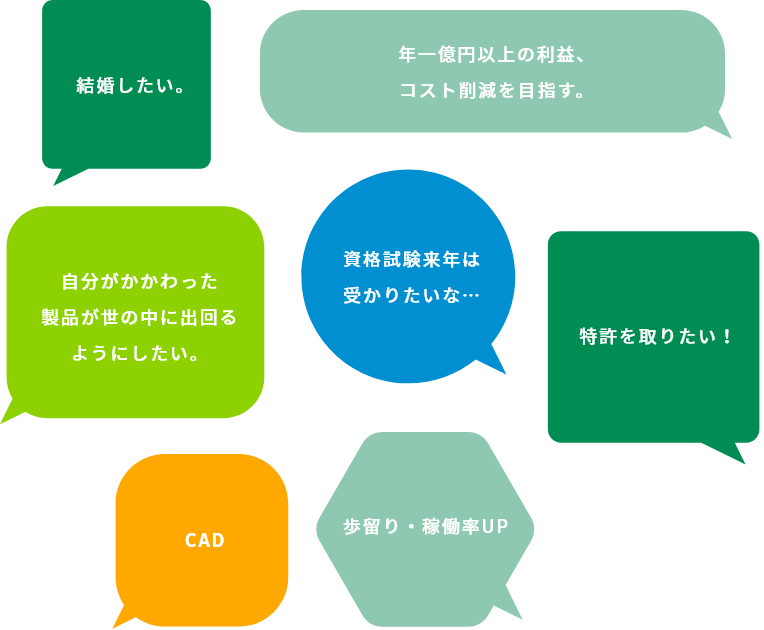 結婚したい。

年一億円以上の利益、
コスト削減を目指す。

自分がかかわった
製品が世の中に出回る
ようにしたい。

資格試験来年は
受かりたいな…

特許を取りたい！

CAD

歩留り・稼働率UP